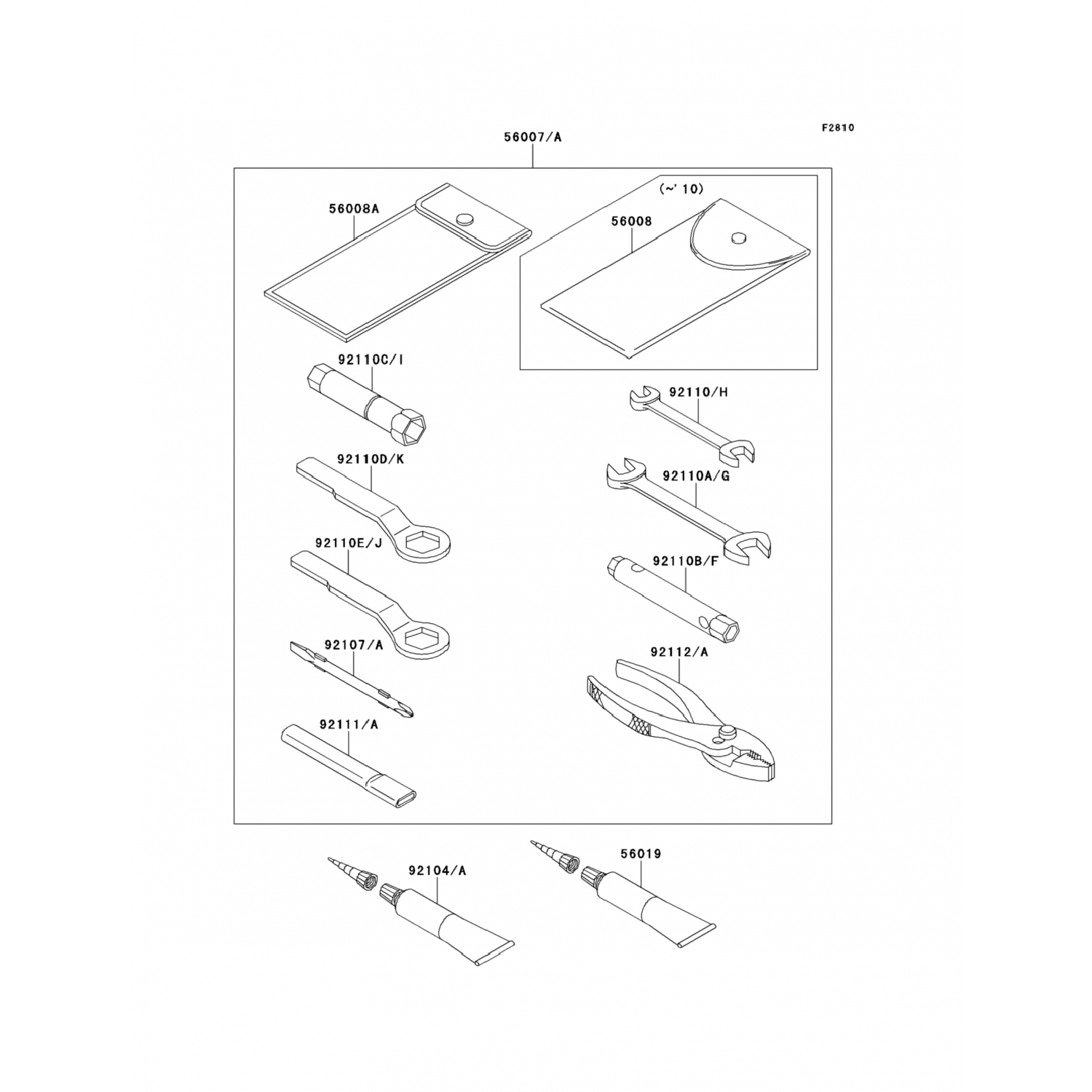 F2810

56007/A

56008A

(~'10)

56008

92110C/I

92110/H

92110D/K

92110A/G

92110E/J

92110B/F

92107/A

92112/A

92111/A

92104/A

56019