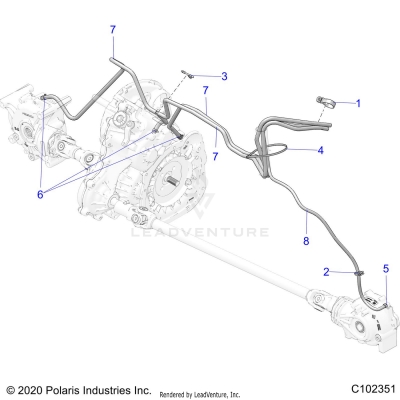 7
3
7
1
7
4
6
LEADVENTURE
8
2
5
© 2020 Polaris Industries Inc.
Rendered by LeadVenture, Inc.
C102351