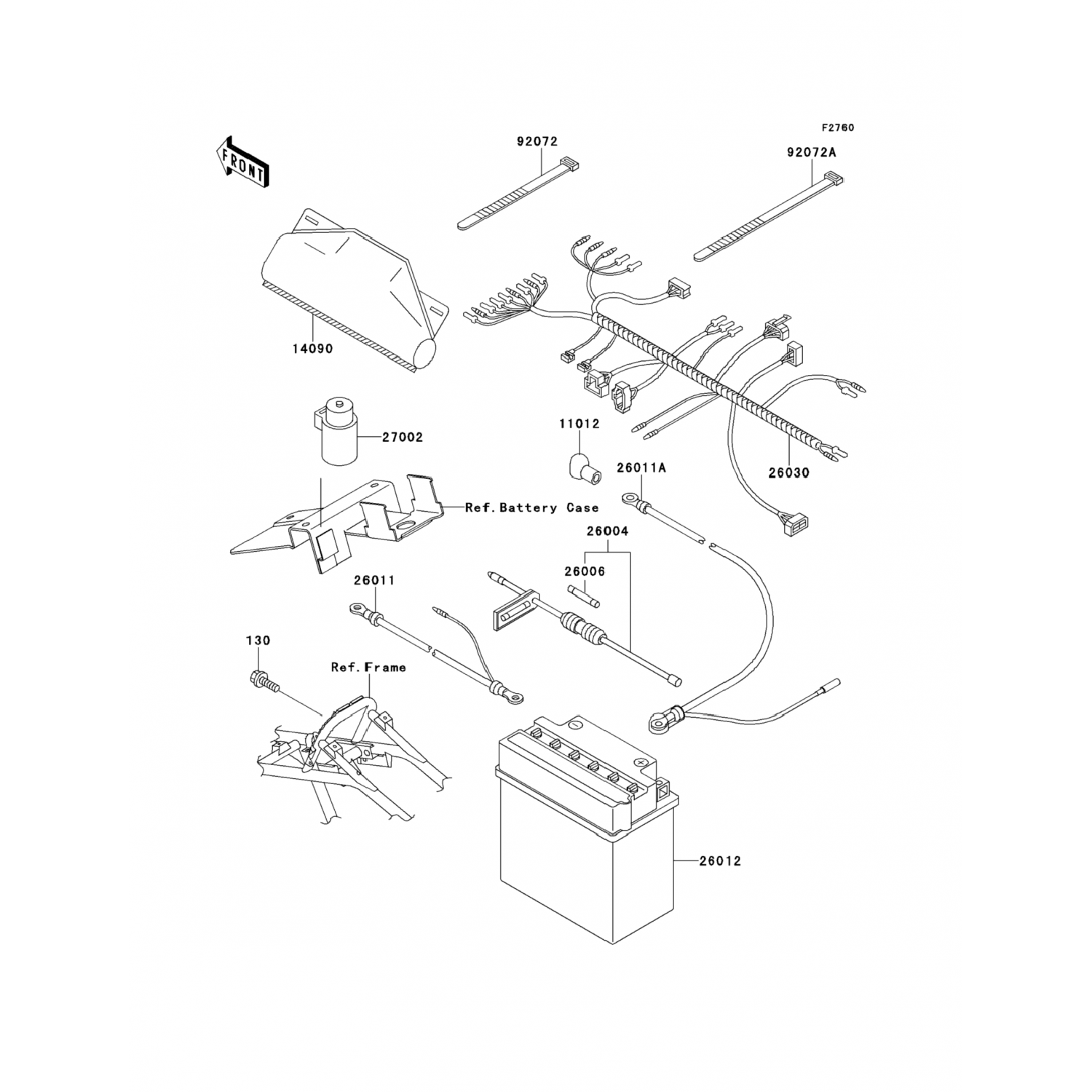 F2760

FRONT

92072

92072A

14090

27002

11012

26011A

26030

Ref.Battery Case

26004

26006

26011

130

Ref.Frame

26012