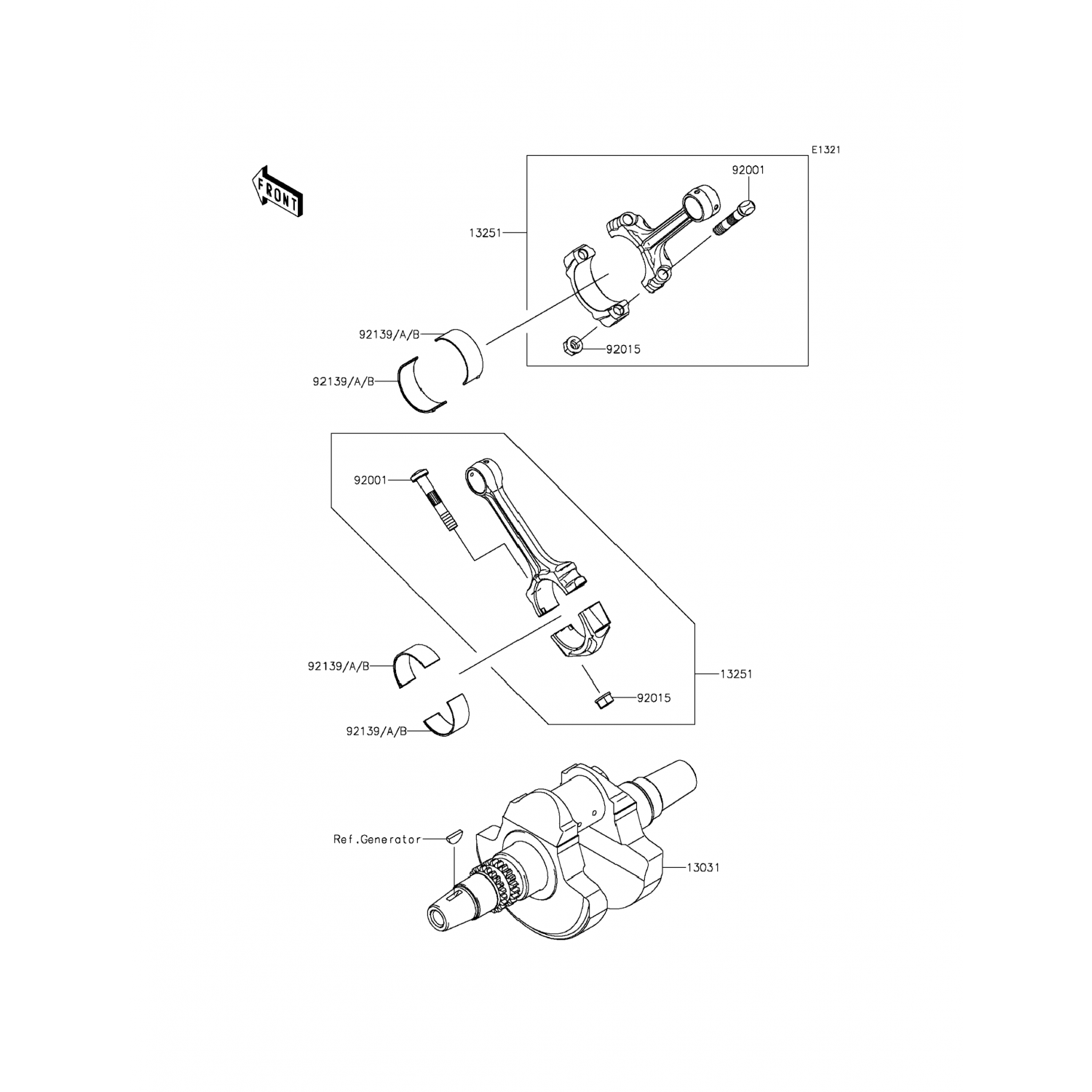 E1321

FRONT

92001

13251

92139/A/B

92015

92139/A/B

92001

92139/A/B

13251

92015

92139/A/B

Ref.Generator

13031