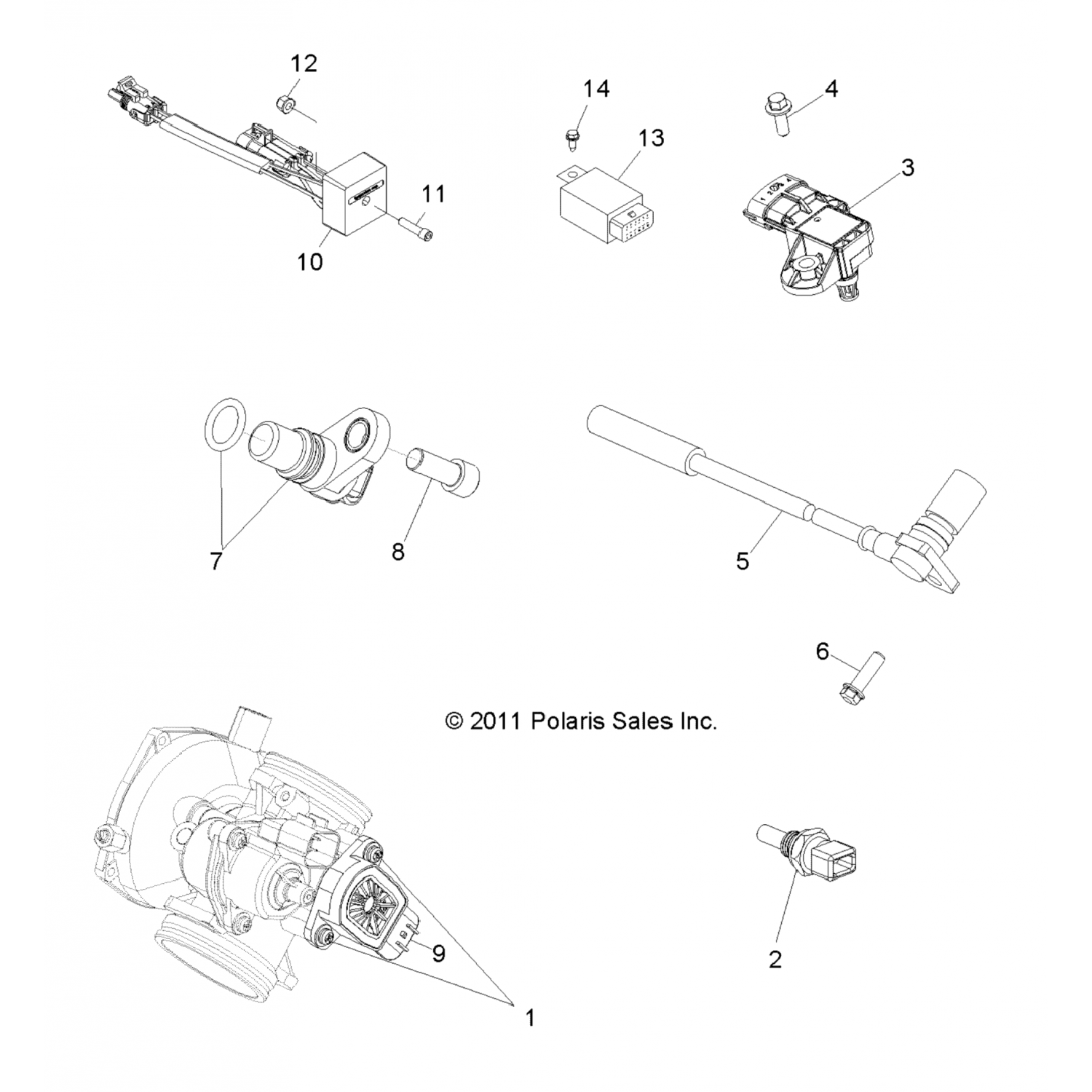 12
14
4
13
3
11
10
7
8
5
6
© 2011 Polaris Sales Inc.
9
2
1