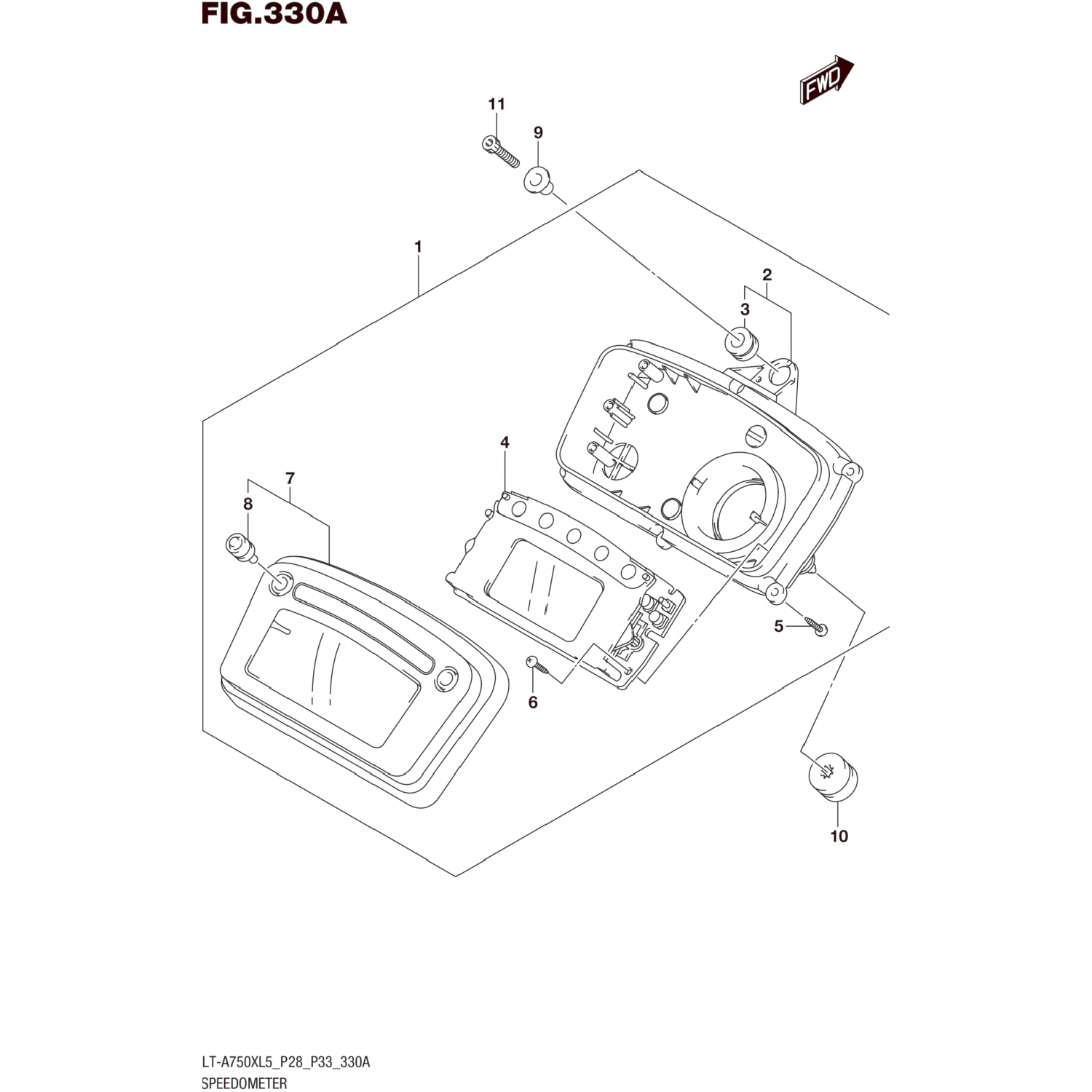 FIG.330A

FWD

11
9
1
2
3
4
7
8
5
6
10

LT-A750XL5_P28_P33_330A
SPEEDOMETER