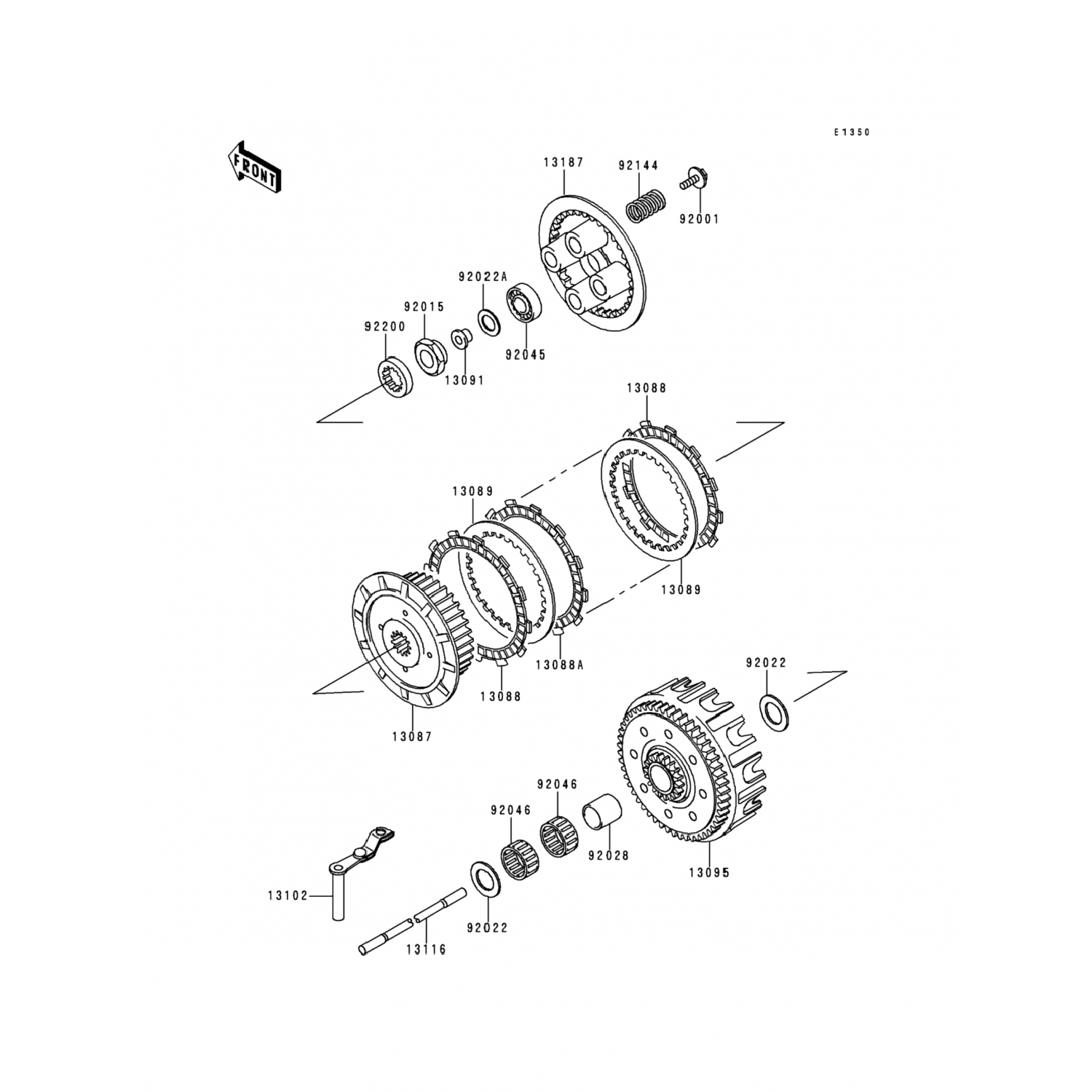 E1350

FRONT

13187
92144
92001
92022A
92015
92200
92045
13091
13088
13089
13089
13088A
13088
13087
92022
92046
92046
92028
13095
13102
92022
13116