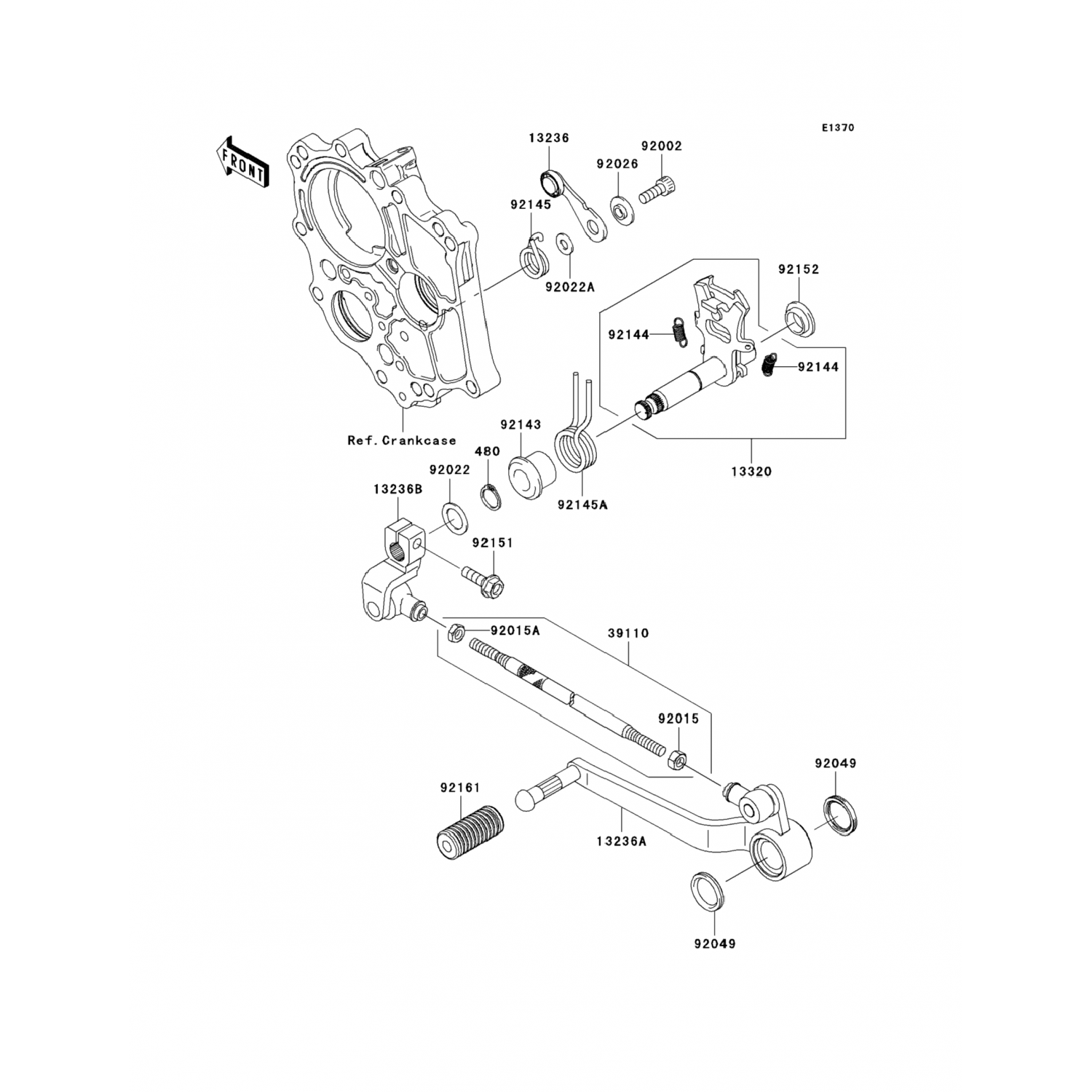 E1370

FRONT

13236

92002

92026

92145

92022A

92152

92144

92144

Ref.Crankcase

92143

480

92022

13236B

92145A

13320

92151

92015A

39110

92015

92049

92161

13236A

92049