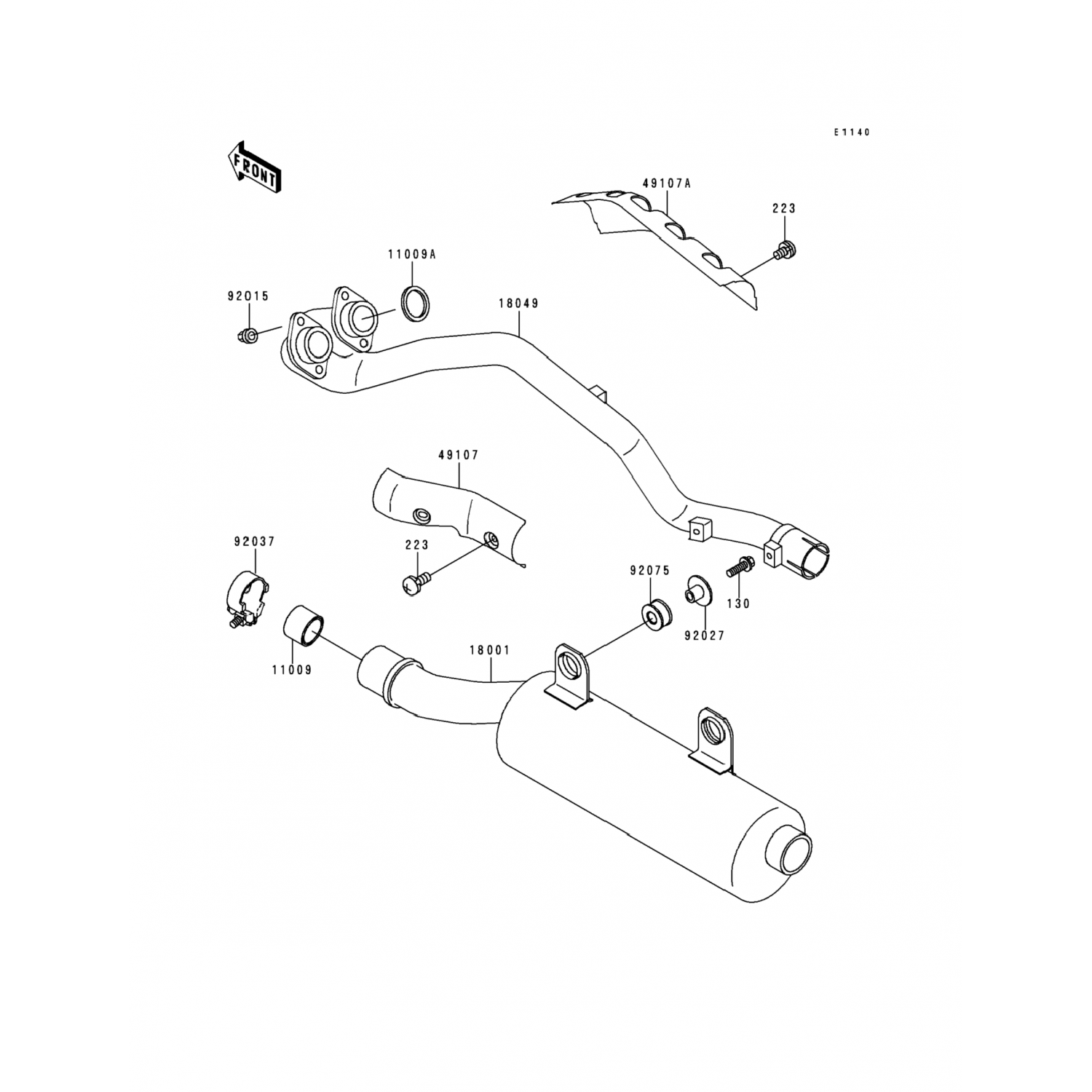 E1140

FRONT

49107A

223

11009A

92015

18049

49107

92037

223

92075

130

92027

11009

18001