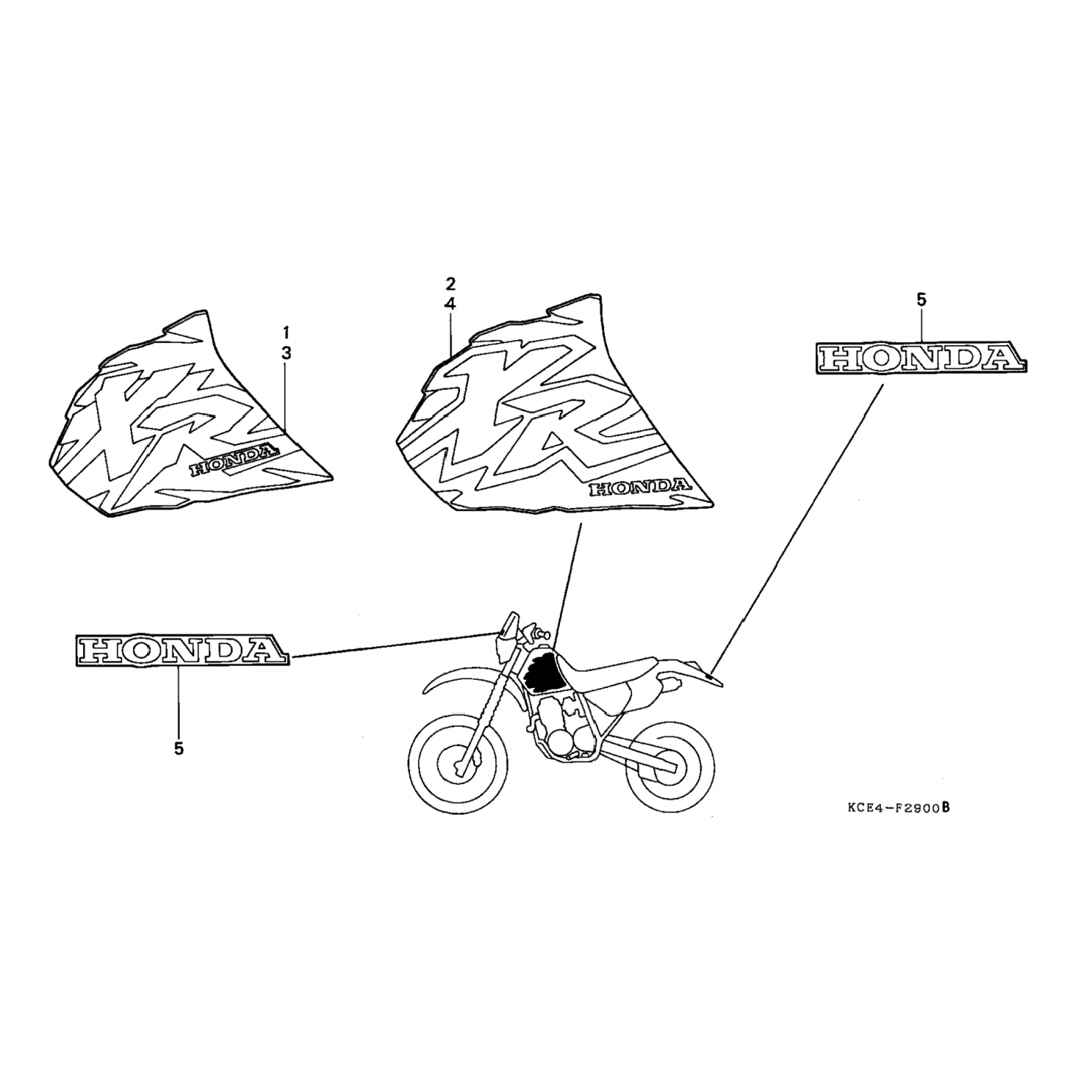 1
3
XR
HONDA

2
4
XR
HONDA

5
HONDA

HONDA
5

KCE4-F2900B