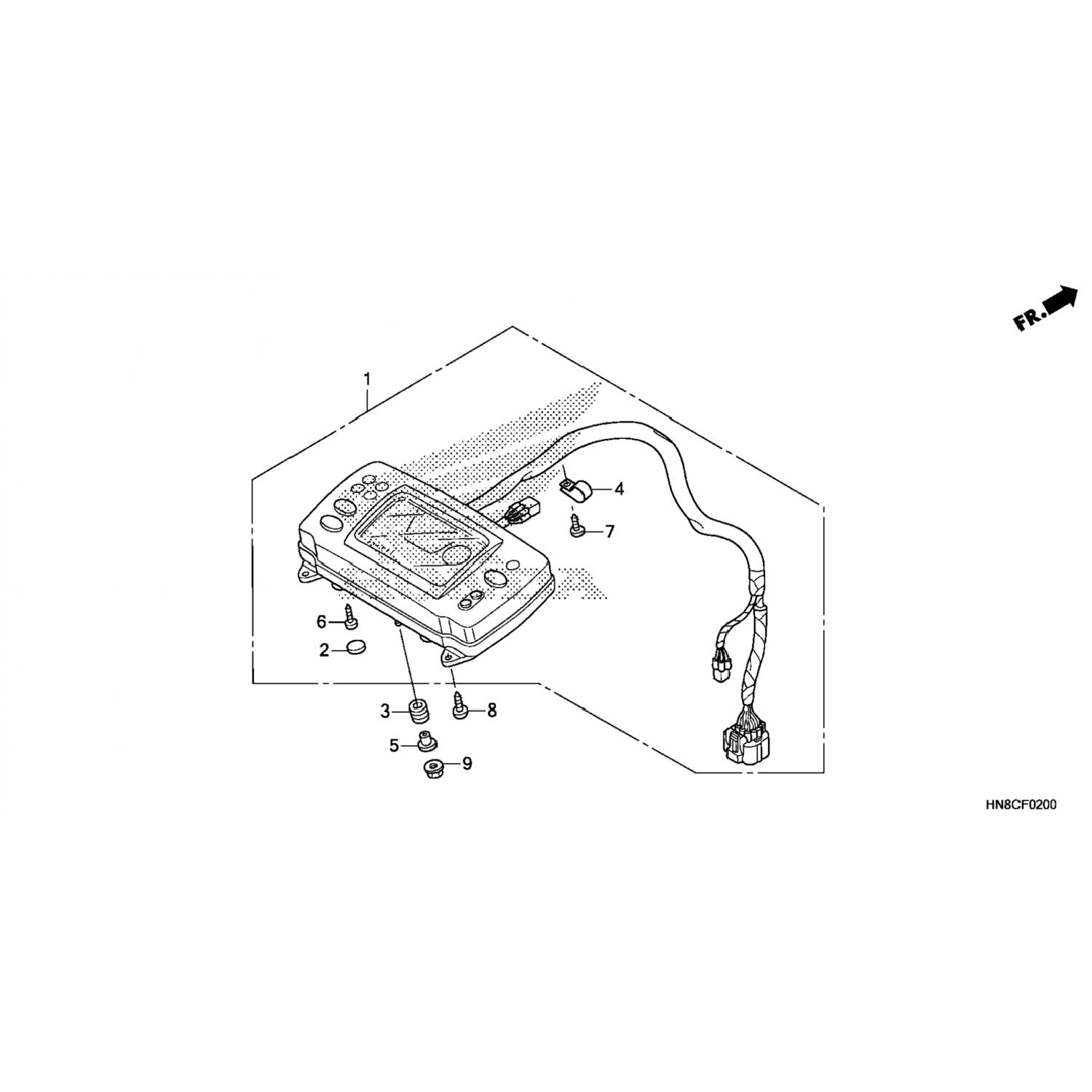 FR.

1

4

7

6

2

3

8

5

9

HN8CF0200