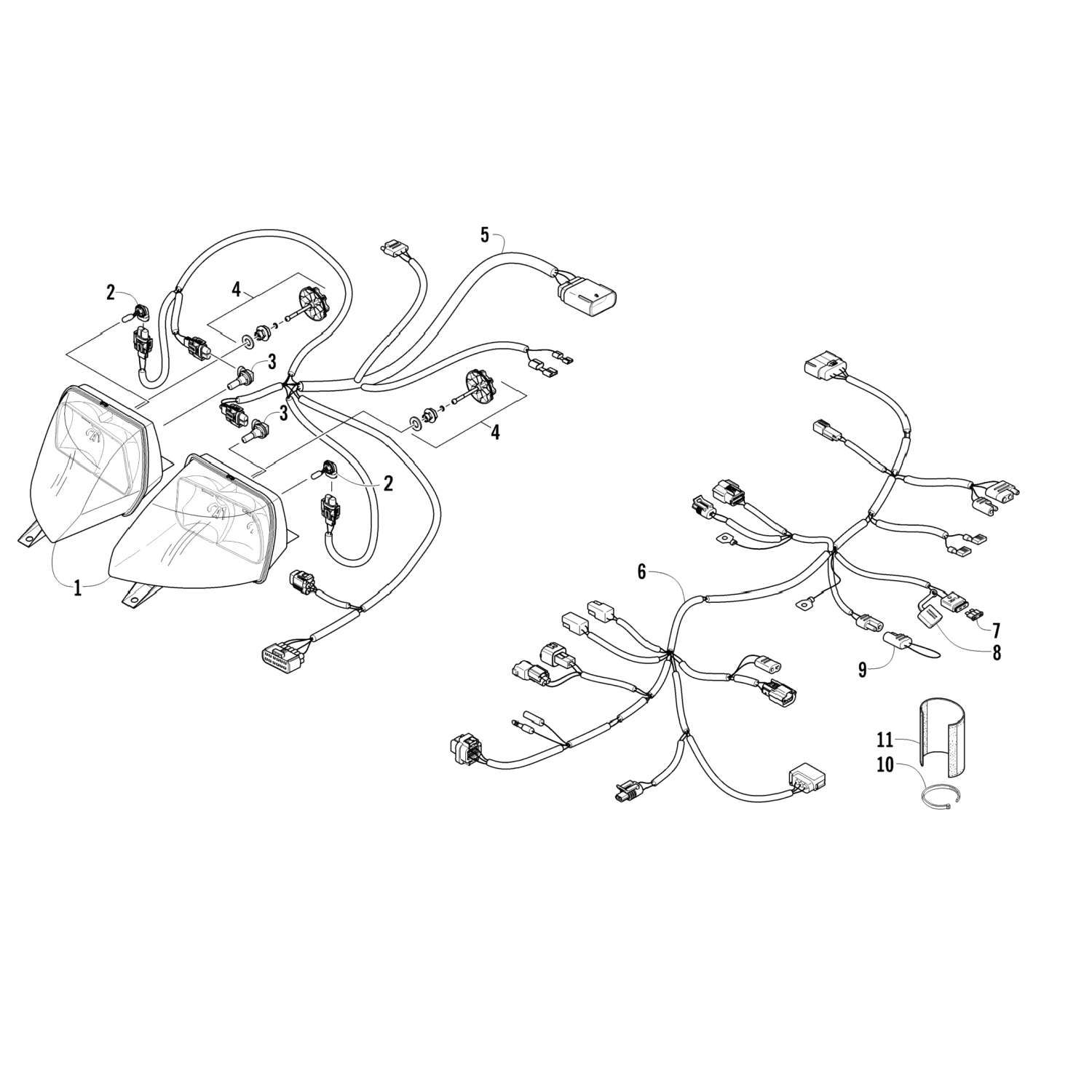 5
2
4
3
3
4
2
1
6
7
8
9
11
10