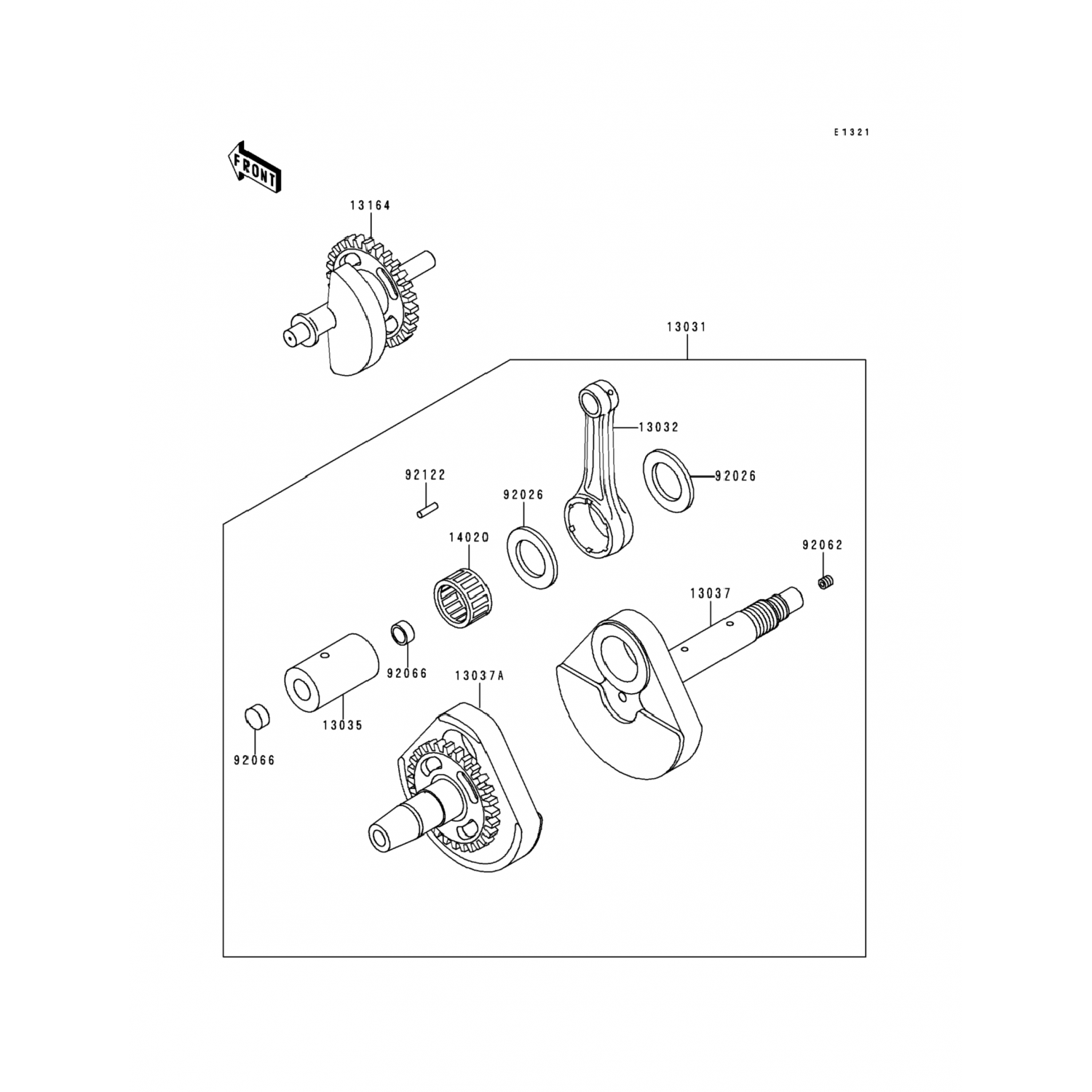 E1321

FRONT

13164

13031

13032

92122

92026

92026

14020

92062

13037

92066

13037A

13035

92066