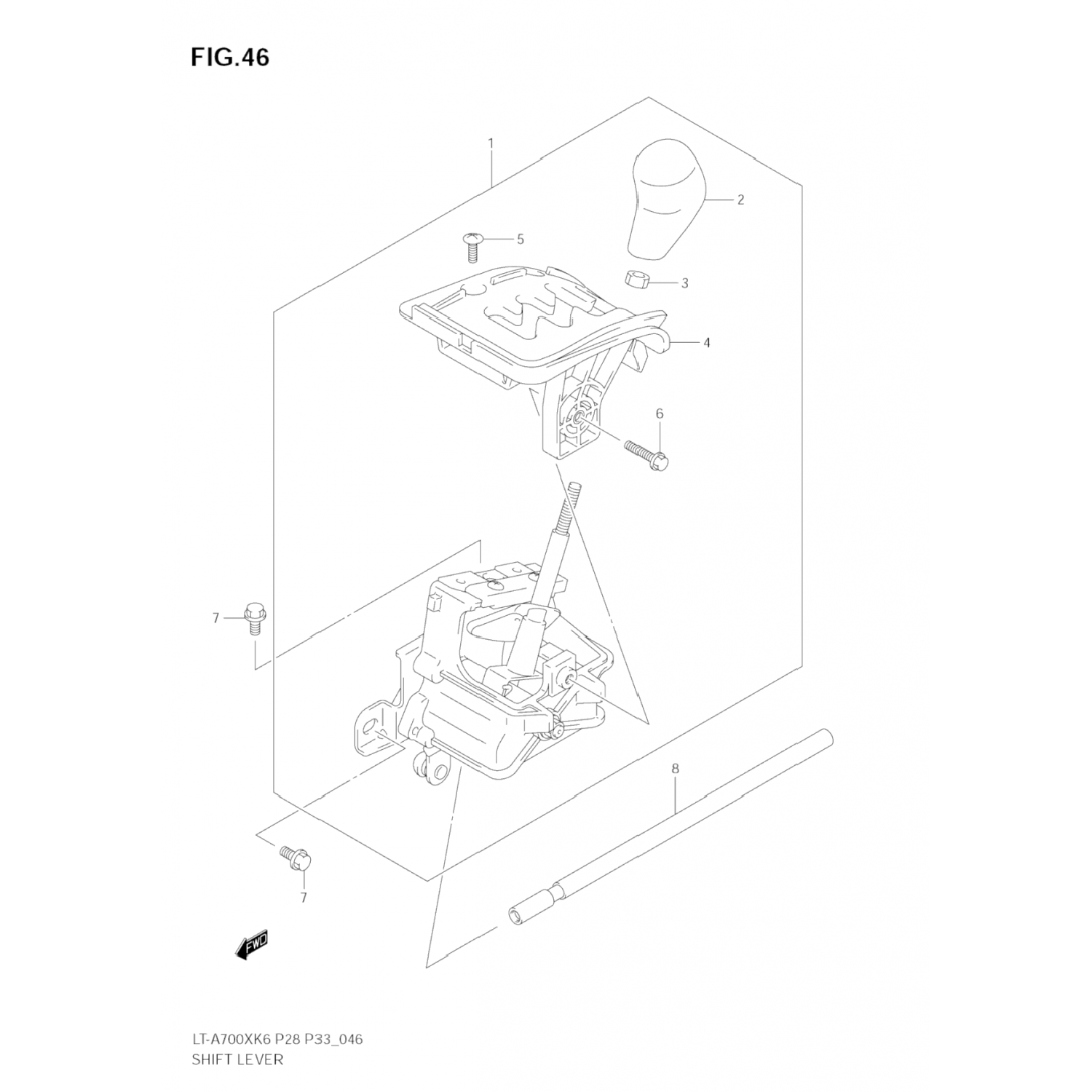 FIG.46

1
2
5
3
4
6
7
8
7

FWD

LT-A700XK6 P28 P33_046
SHIFT LEVER