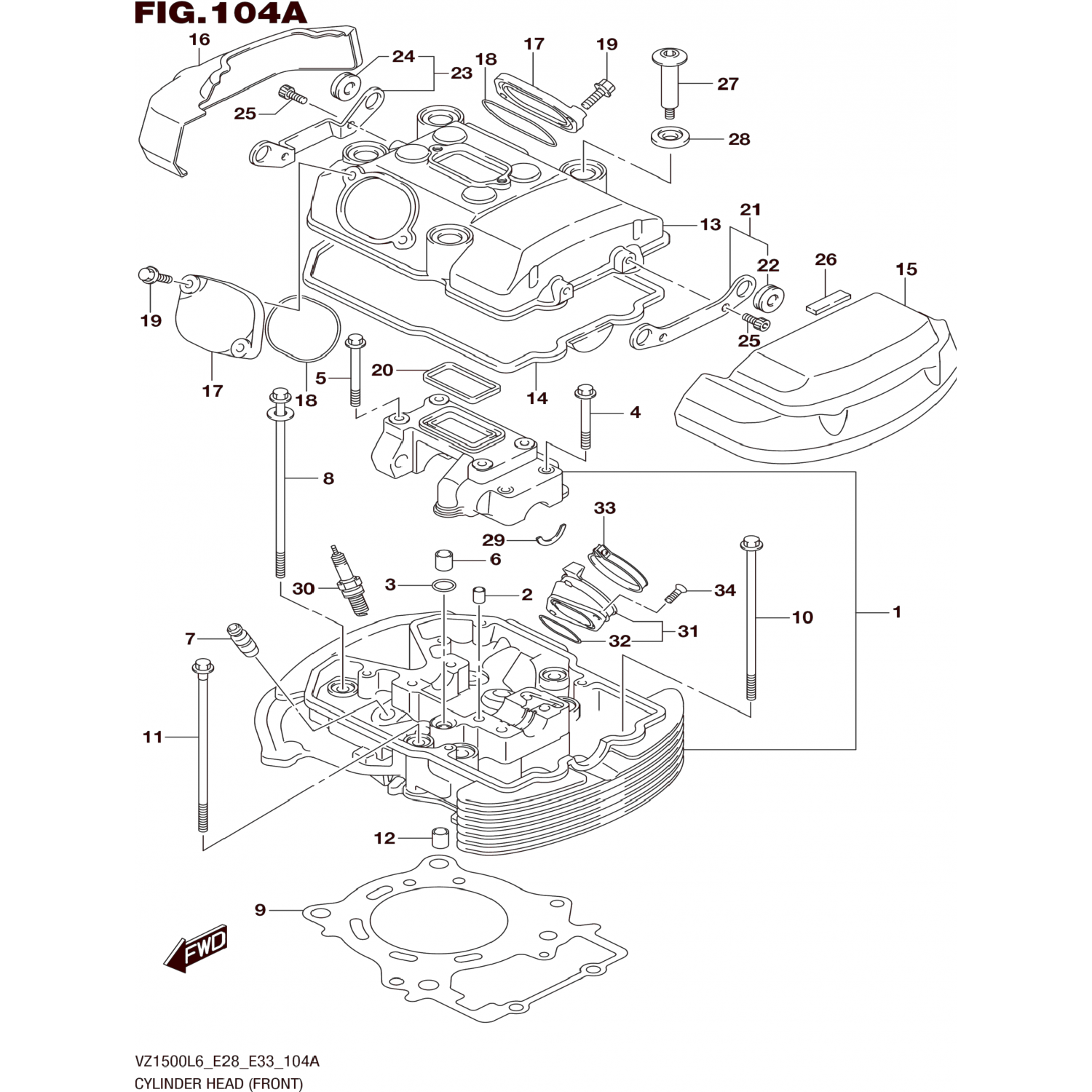 FIG.104A

16
24
23
18
17
19
27
25
28
13
21
22
26
15
19
25
17
18
5
20
14
4
8
33
29
6
30
3
2
34
10
1
7
31
32
11
12
9
FWD

VZ1500L6_E28_E33_104A
CYLINDER HEAD (FRONT)