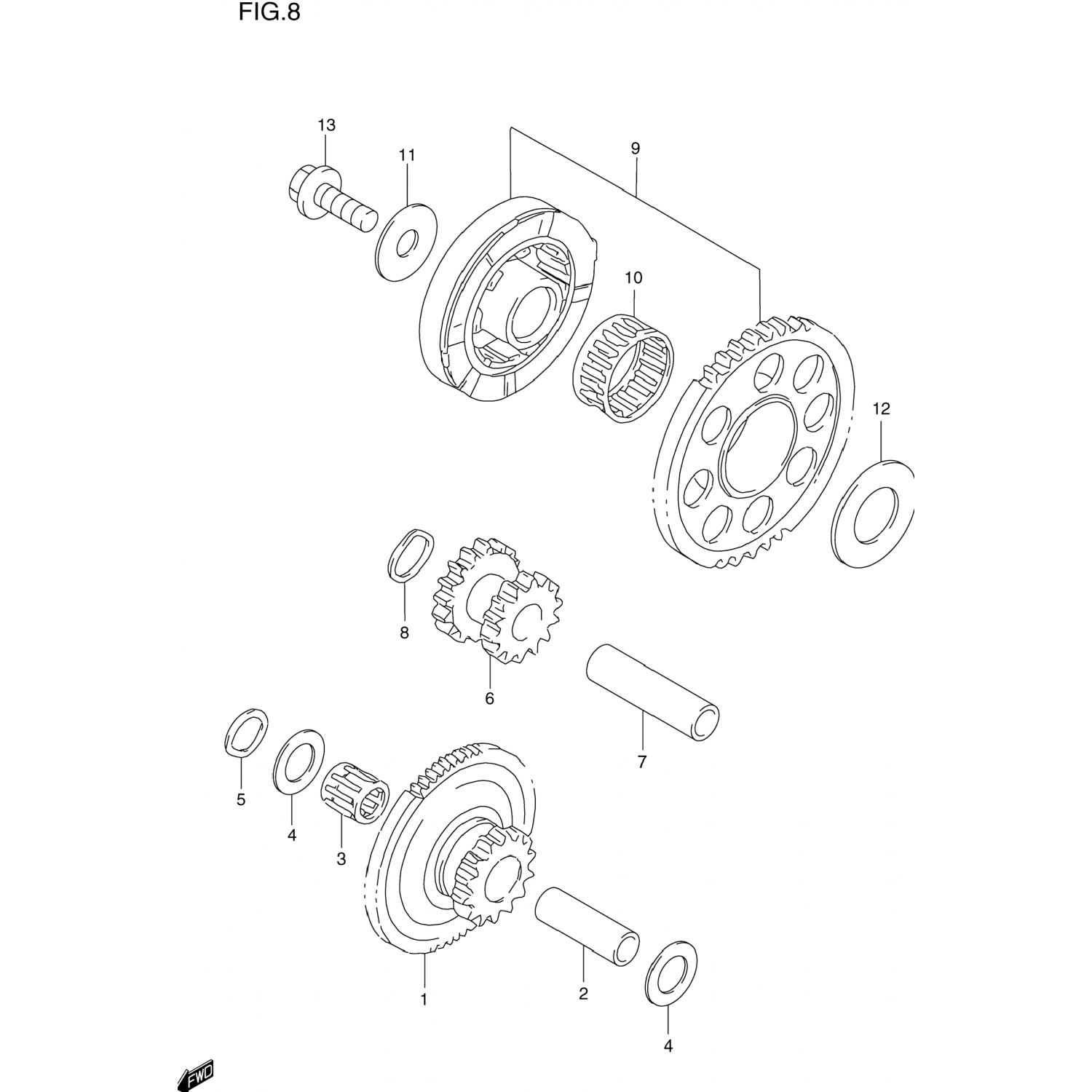 FIG.8

13

11

9

10

12

8

6

7

5

4

3

1

2

4

FWD