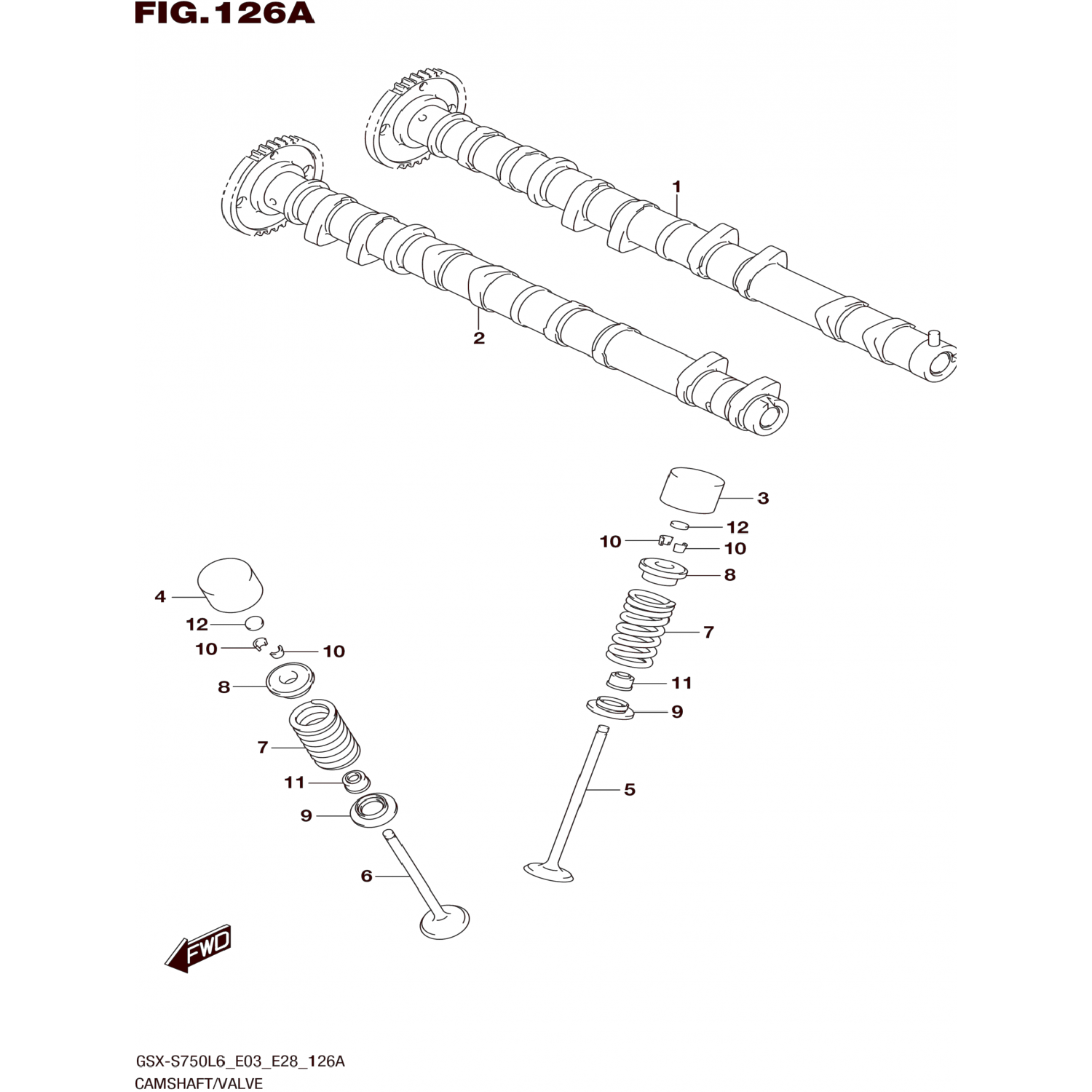 FIG.126A

1

2

3

12

10

10

8

7

11

9

5

4

12

10

10

8

7

11

9

6

FWD

GSX-S750L6_E03_E28_126A
CAMSHAFT/VALVE