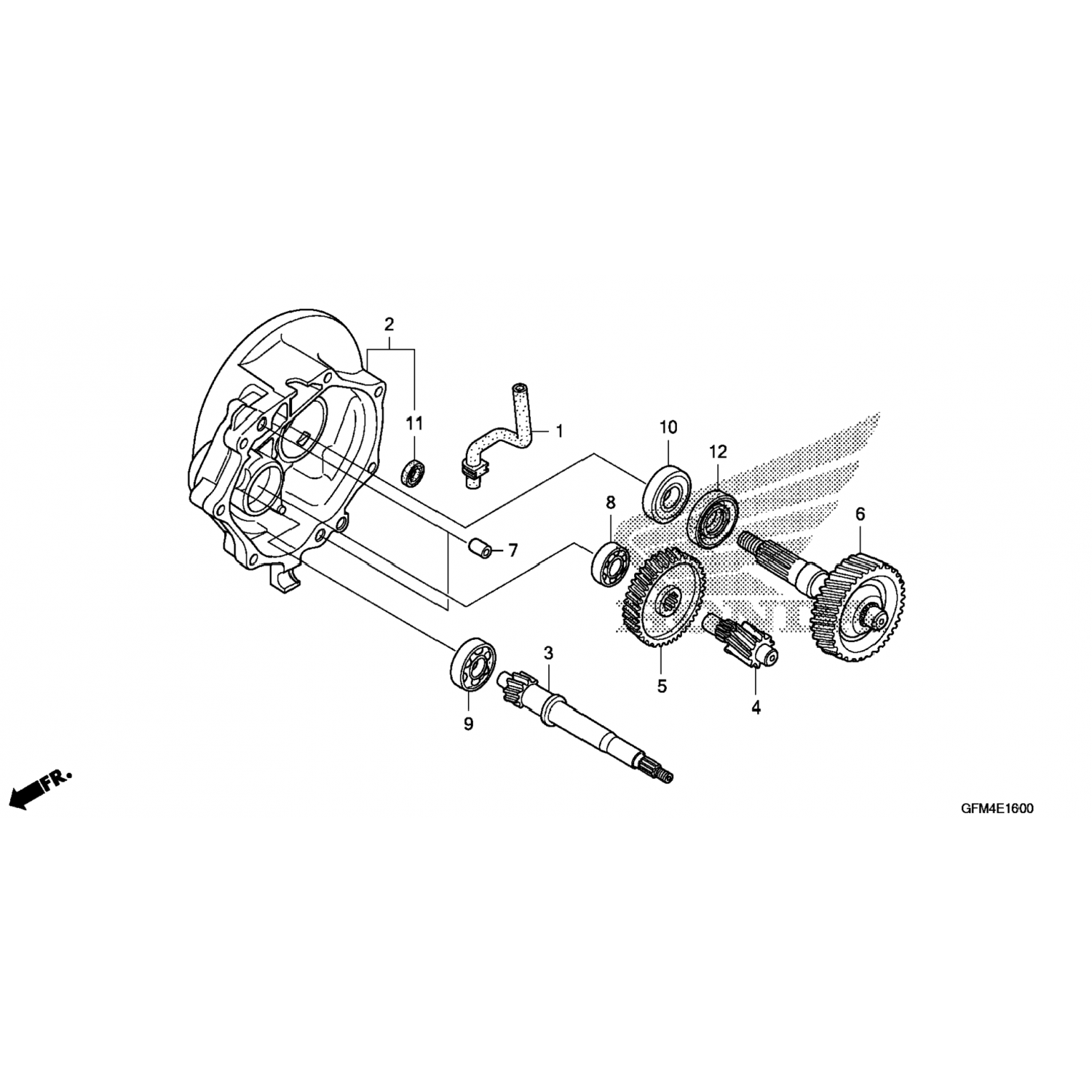 2
11
1
10
12
8
6
7
5
4
3
9
FR.
GFM4E1600