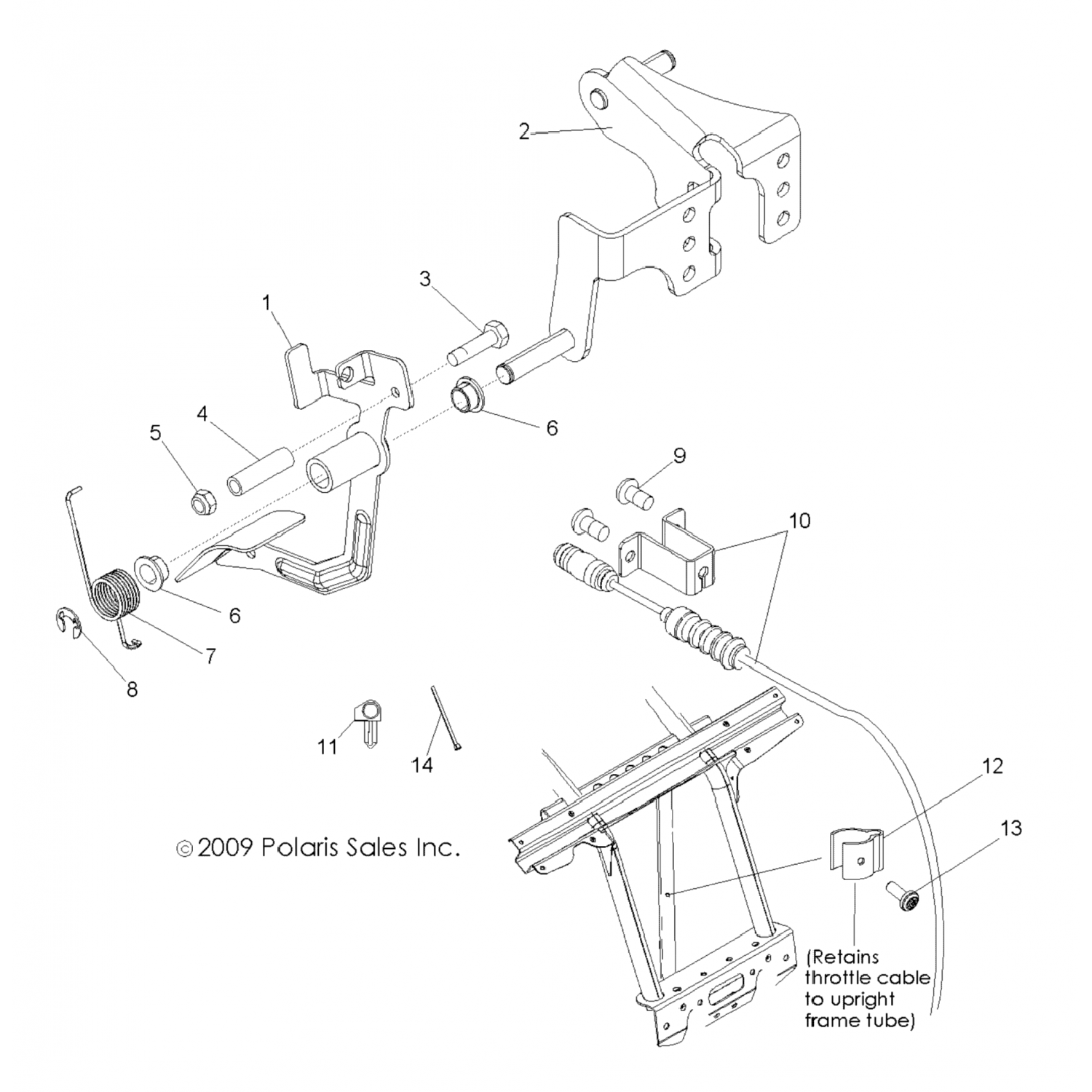 2

3

1

4

5

6

9

10

6

7

8

11

14

12

13

©2009 Polaris Sales Inc.

(Retains throttle cable to upright frame tube)