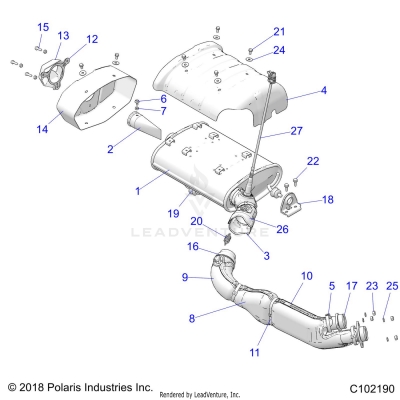 15
13
12
21
24
4
6
7
14
2
27
22
1
18
19
20
26
LEADVENTURE
16
3
9
10
5
17
23
25
8
11

© 2018 Polaris Industries Inc.
Rendered by LeadVenture, Inc.
C102190