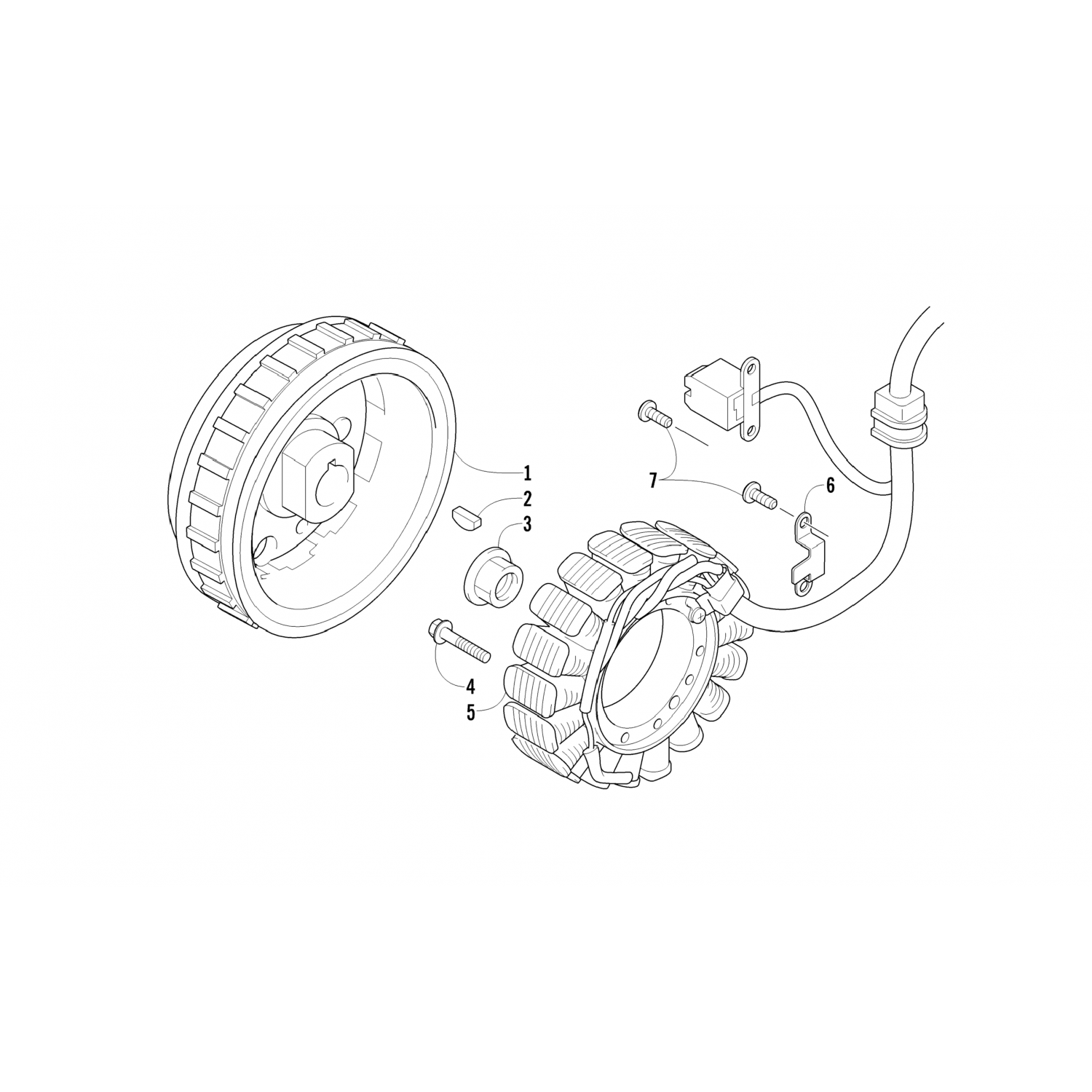 1
2
3
7
6
4
5