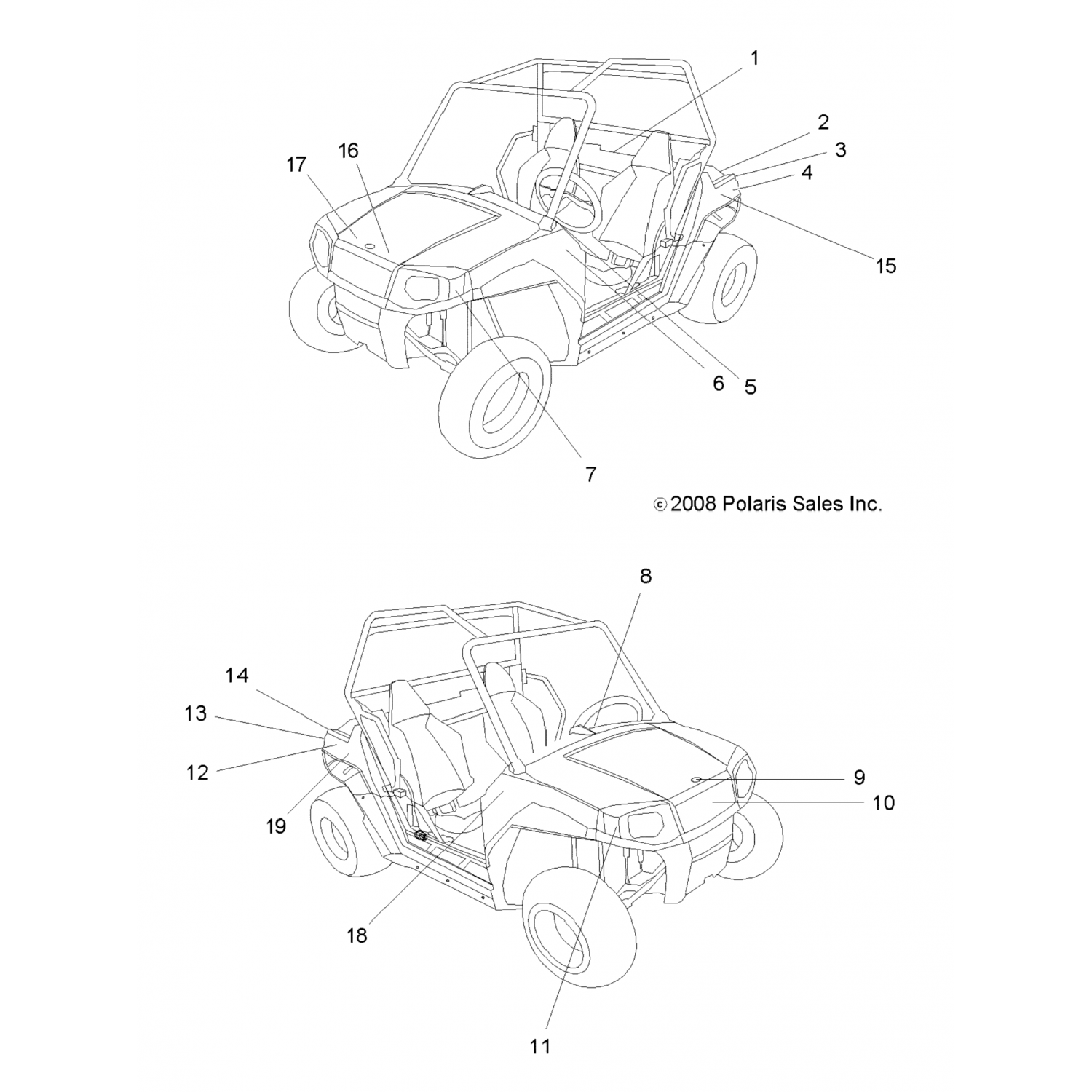 1
2
3
4
17
16
15
6
5
7
© 2008 Polaris Sales Inc.

8
14
13
12
19
9
10
18
11