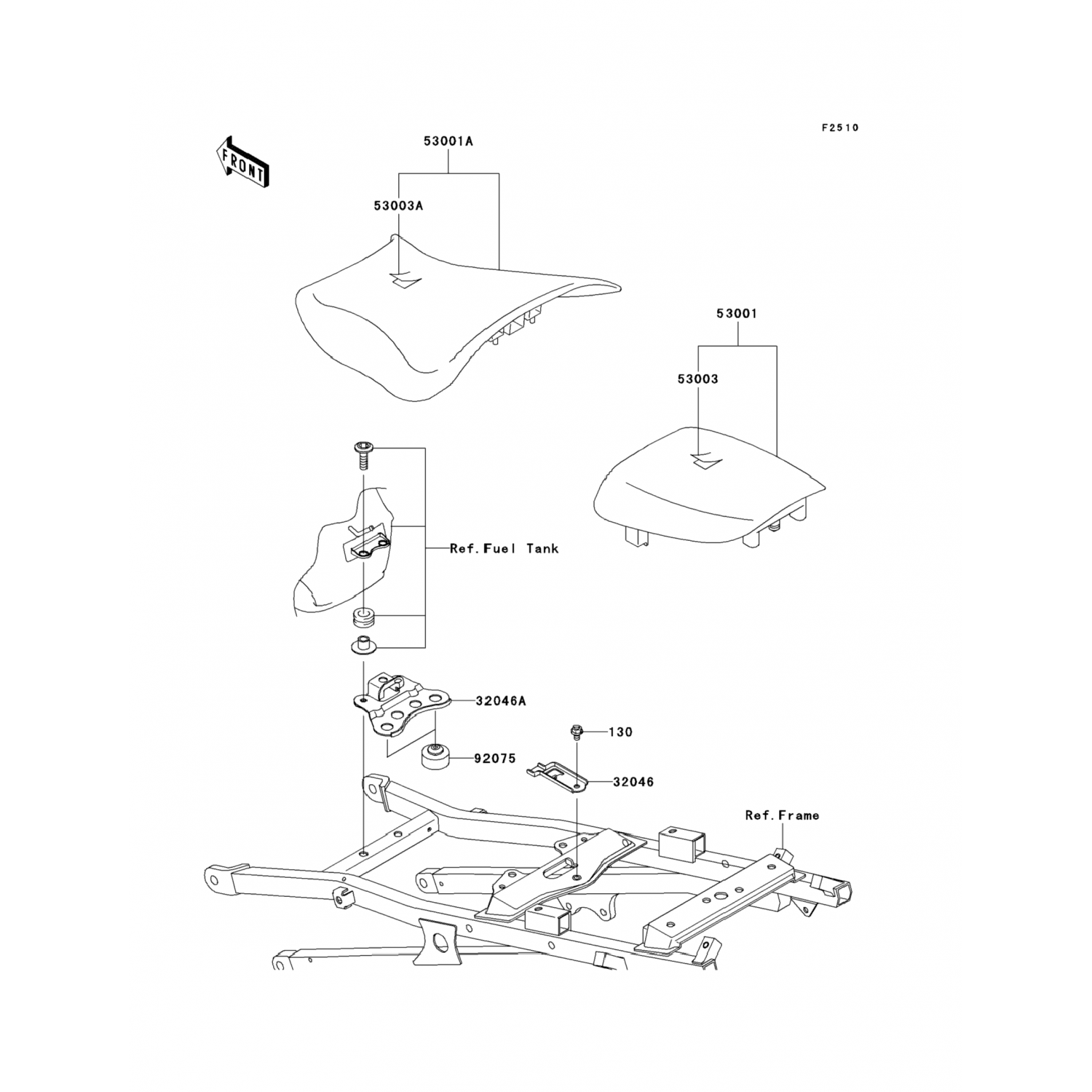 F2510

FRONT

53001A

53003A

53001

53003

Ref.Fuel Tank

32046A

130

92075

32046

Ref.Frame